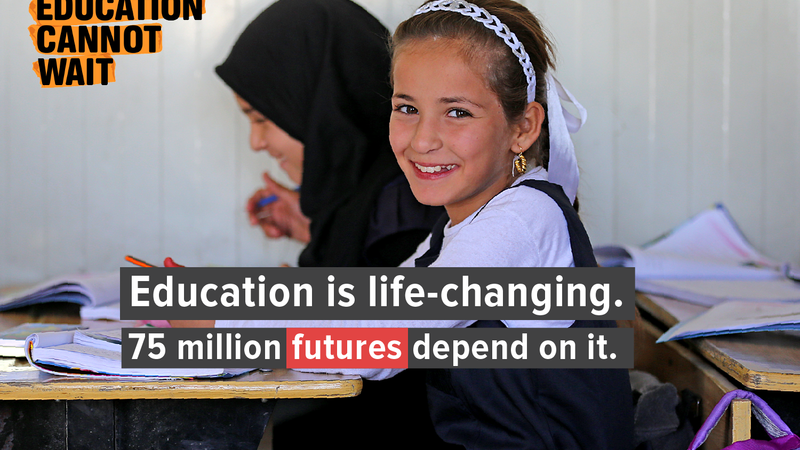 EDUCATION CANNOT WAIT

Education is life-changing.
75 million futures depend on it.